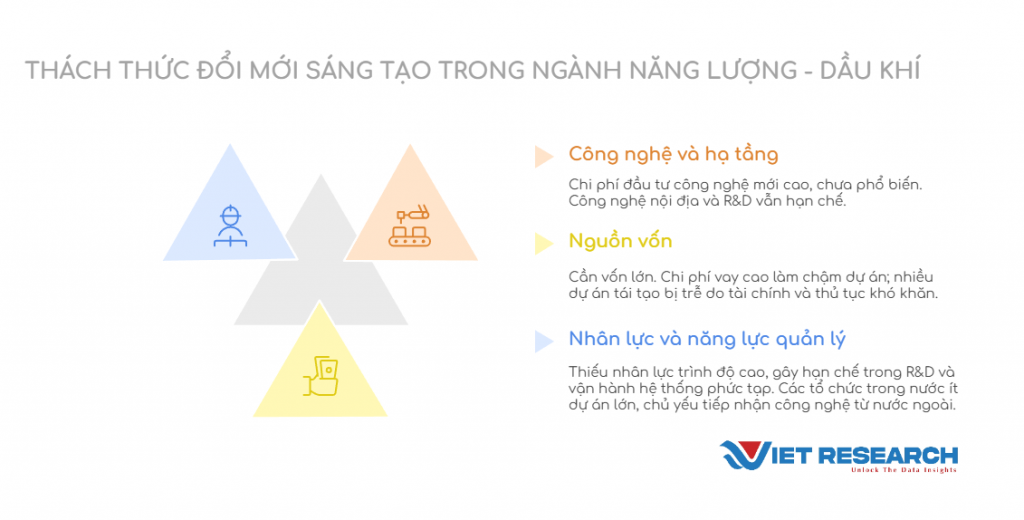 THÁCH THỨC ĐỔI MỚI SÁNG TẠO TRONG NGÀNH NĂNG LƯỢNG - DẦU KHÍ

Công nghệ và hạ tầng

Chi phí đầu tư công nghệ mới cao, chưa phổ biến. Công nghệ nội địa và R&D vẫn hạn chế.

Nguồn vốn

Cần vốn lớn. Chi phí vay cao làm chậm dự án; nhiều dự án tái tạo bị trễ do tài chính và thủ tục khó khăn.

Nhân lực và năng lực quản lý

Thiếu nhân lực trình độ cao, gây hạn chế trong R&D và vận hành hệ thống phức tạp. Các tổ chức trong nước ít dự án lớn, chủ yếu tiếp nhận công nghệ từ nước ngoài.

VIET RESEARCH
Unlock The Data Insights