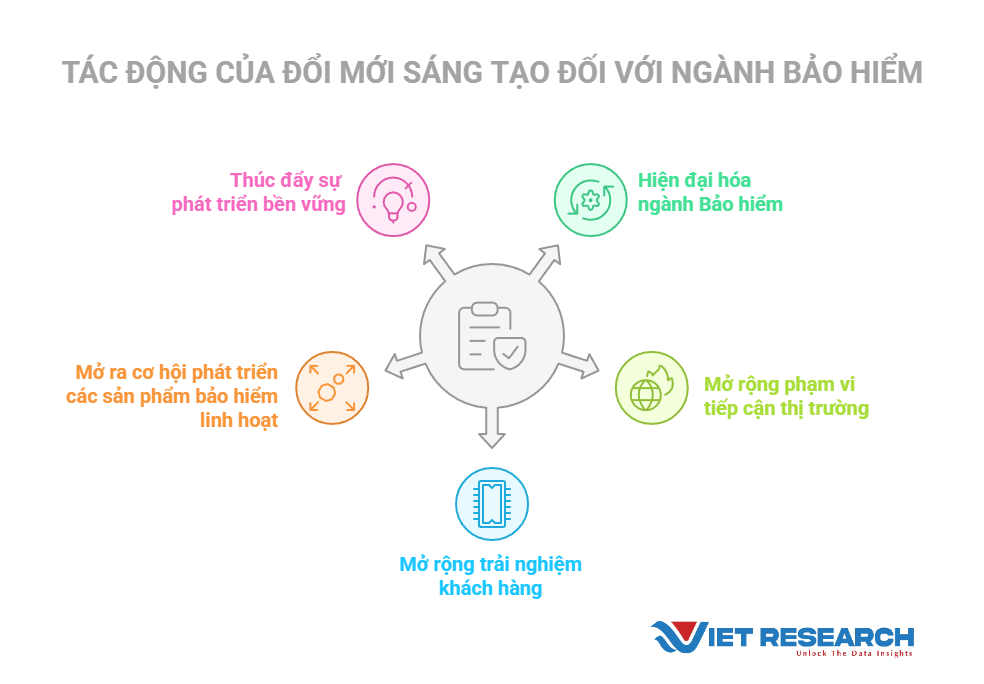 TÁC ĐỘNG CỦA ĐỔI MỚI SÁNG TẠO ĐỐI VỚI NGÀNH BẢO HIỂM

Thúc đẩy sự phát triển bền vững

Hiện đại hóa ngành Bảo hiểm

Mở ra cơ hội phát triển các sản phẩm bảo hiểm linh hoạt

Mở rộng phạm vi tiếp cận thị trường

Mở rộng trải nghiệm khách hàng

VIET RESEARCH
Unlock The Data Insights